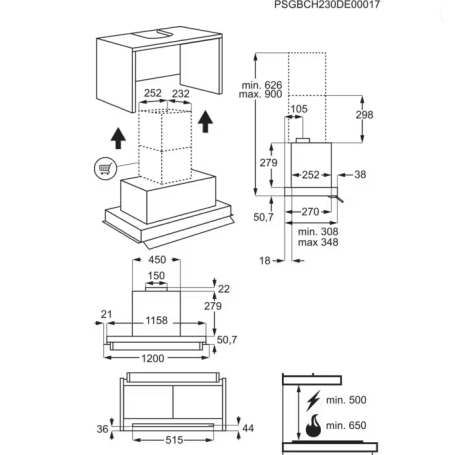 PSGBCH230DE00017

252 232

min. 626
max. 900

105

298

279

252

38

50,7

270

min. 308
max 348

18

450

150

22

279

21

1158

50,7

1200

36

515

44

min. 500

min. 650