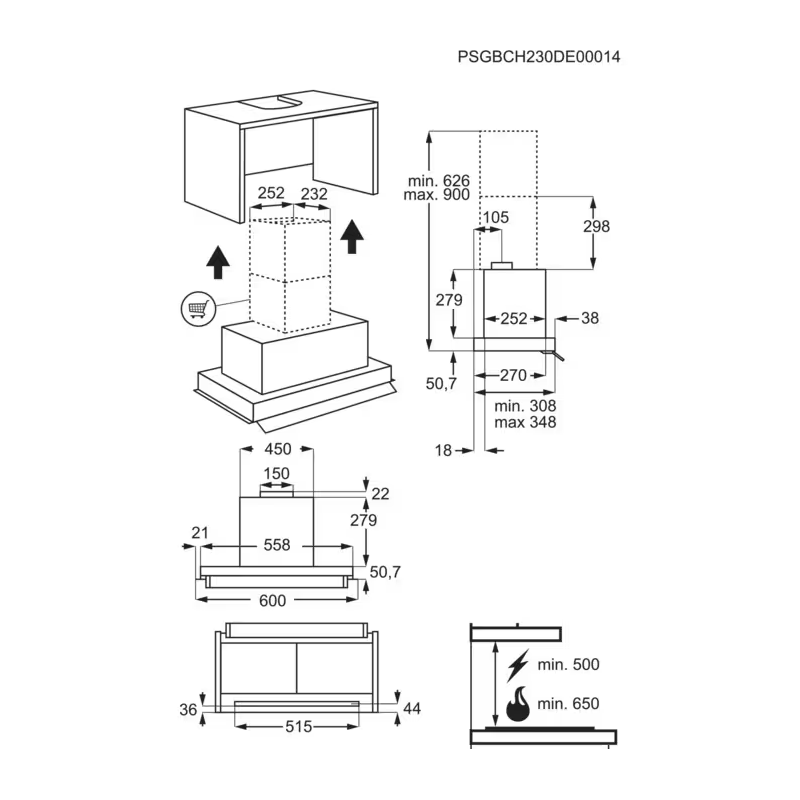 PSGBCH230DE00014

252
232

min. 626
max. 900

105

298

279

252

38

50,7

270

min. 308
max 348

18

450

150

22

279

21

558

50,7

600

36

515

44

min. 500

min. 650