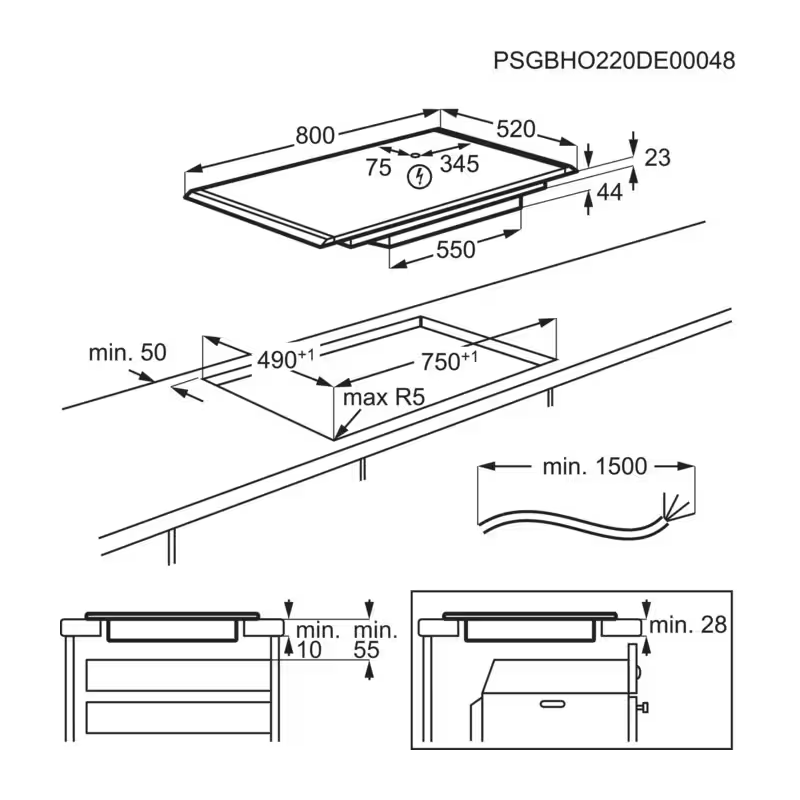 PSGBHO220DE00048

800
520
75
345
23
44
550

min. 50
$490^{+1}$
$750^{+1}$
max R5

min. 1500

min.
10
min.
55

min. 28