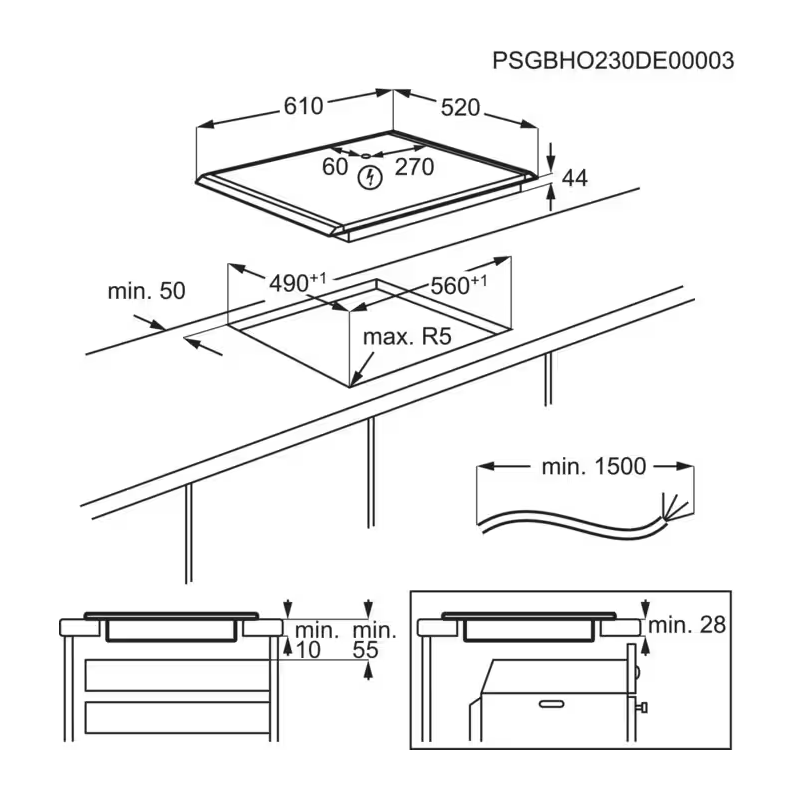 PSGBHO230DE00003

610

520

60

270

44

min. 50

$490^{+1}$

$560^{+1}$

max. R5

min. 1500

min.
10

min.
55

min. 28