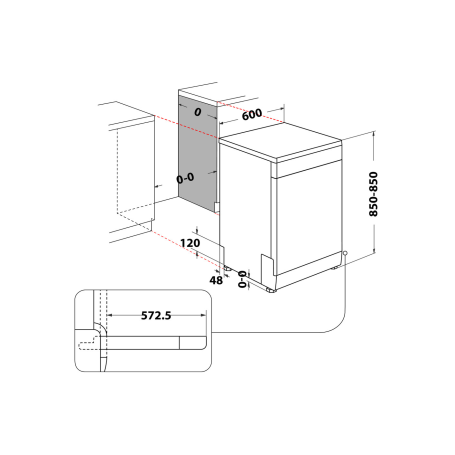 0

600

0-0

850-850

120

48

0-0

572.5